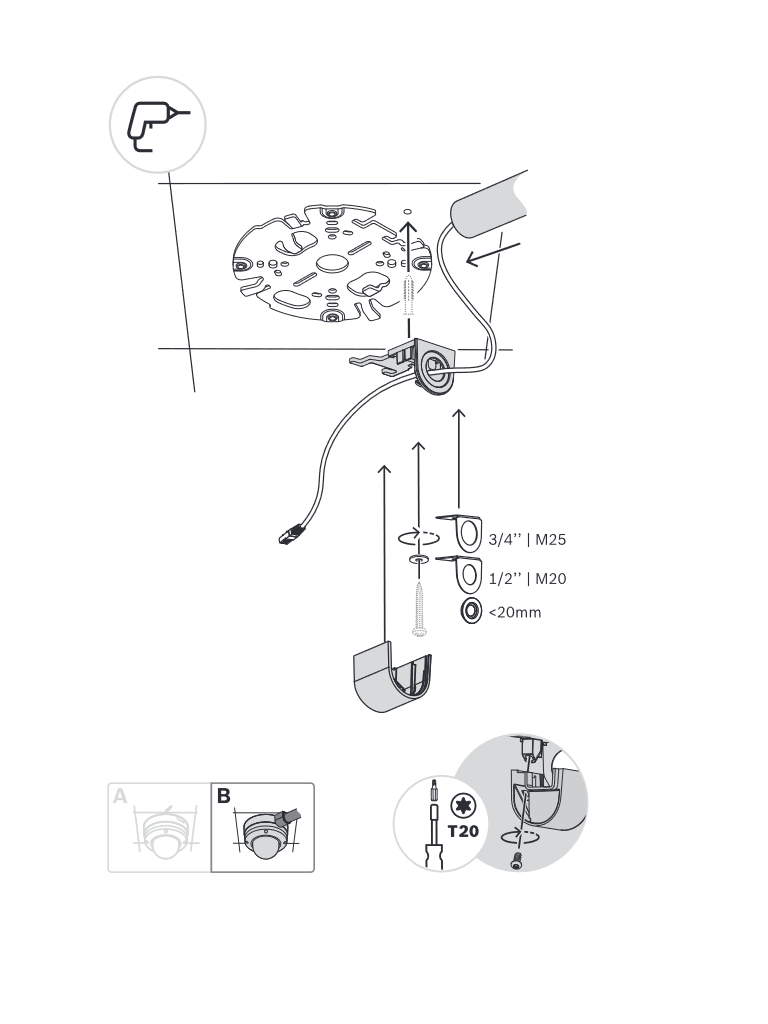 3/4'' | M25
1/2'' | M20
<20mm
A
B
T20