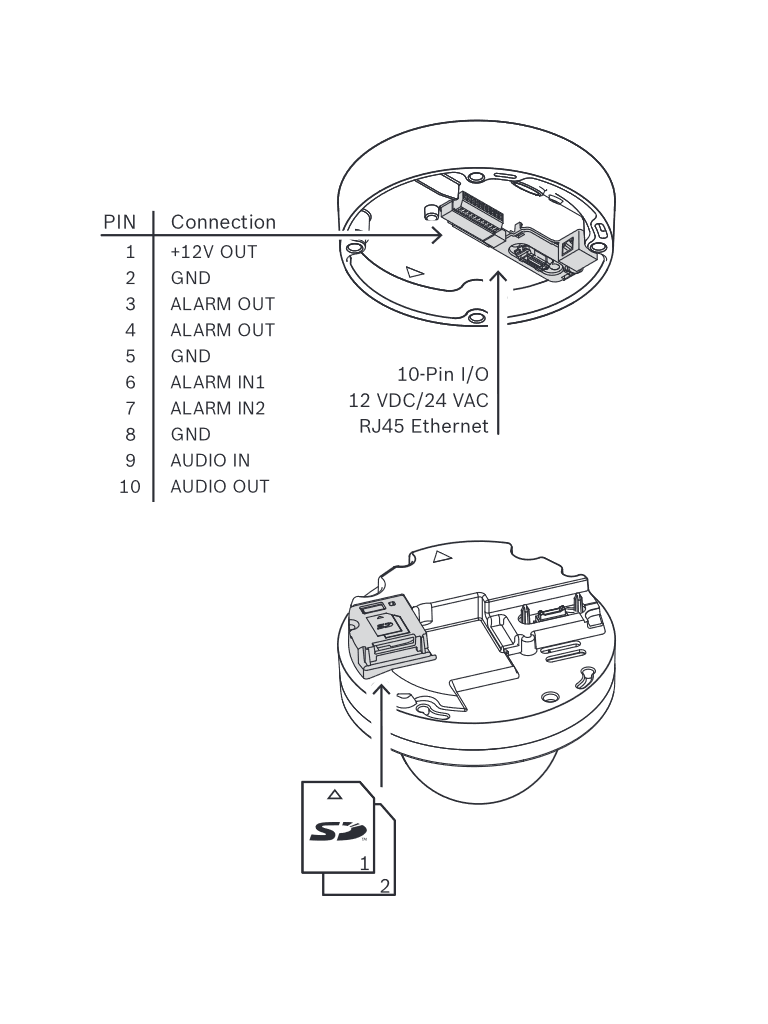 | PIN | Connection |
|---|---|
| 1 | +12V OUT |
| 2 | GND |
| 3 | ALARM OUT |
| 4 | ALARM OUT |
| 5 | GND |
| 6 | ALARM IN1 |
| 7 | ALARM IN2 |
| 8 | GND |
| 9 | AUDIO IN |
| 10 | AUDIO OUT |

10-Pin I/O
12 VDC/24 VAC
RJ45 Ethernet

SD
1
2