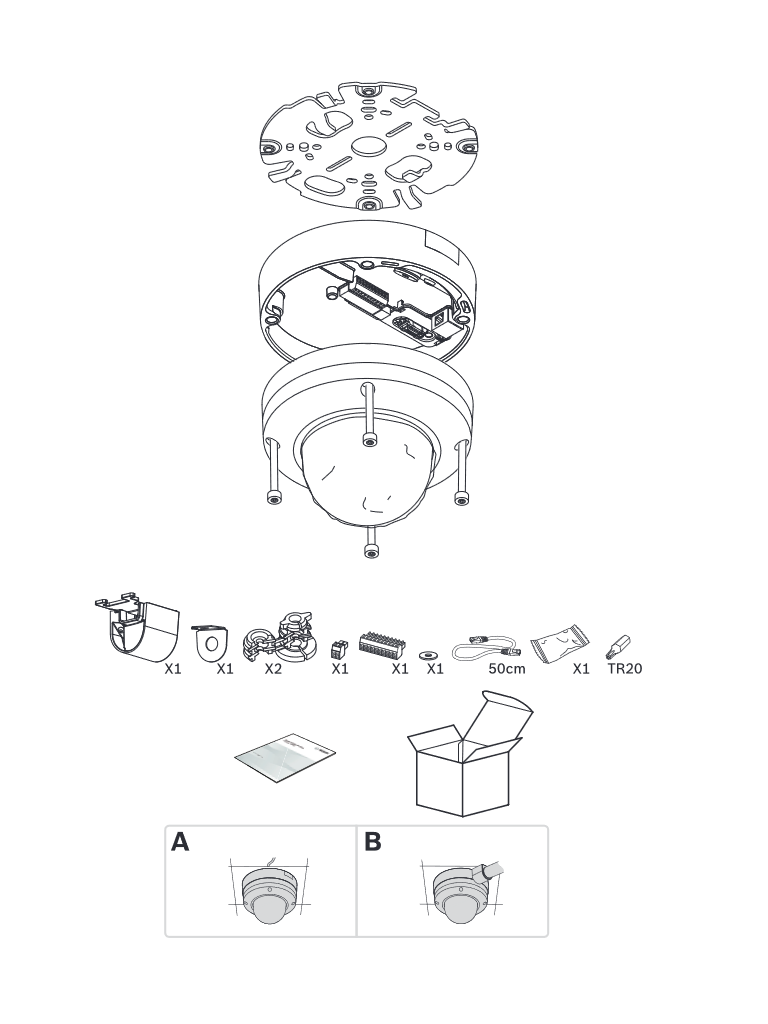 X1 X1 X2 X1 X1 X1 50cm X1 TR20

A

B