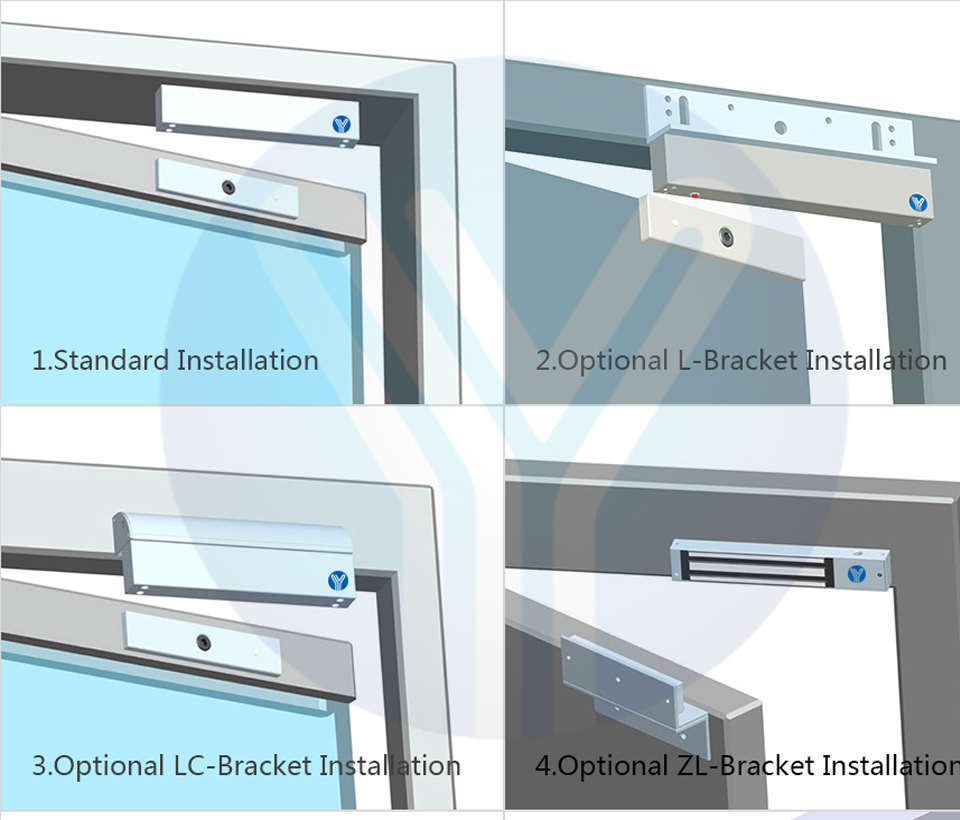 1.Standard Installation

2.Optional L-Bracket Installation

3.Optional LC-Bracket Installation

4.Optional ZL-Bracket Installation