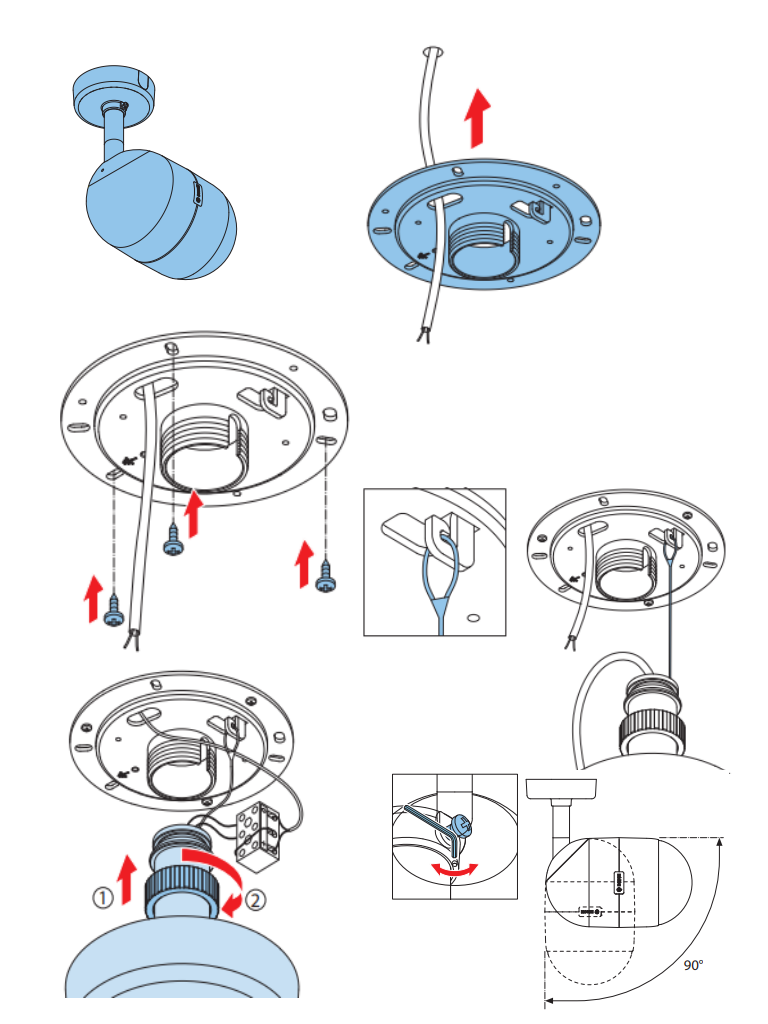 ①
②
90°