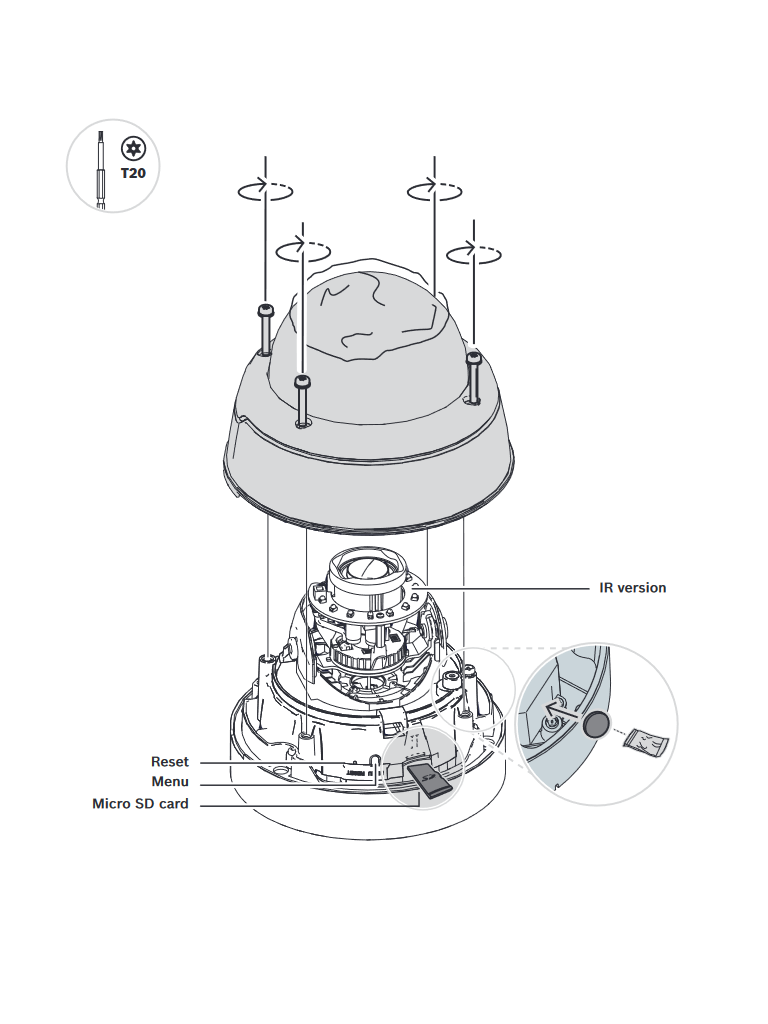 T20

IR version

Reset
Menu
Micro SD card