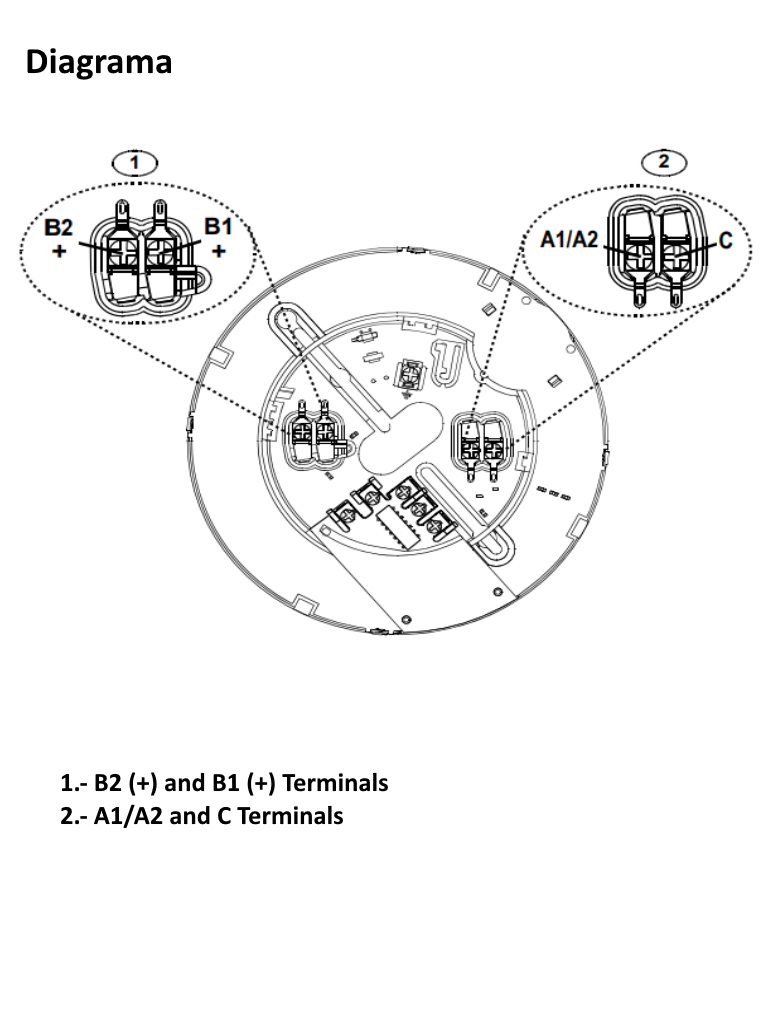 Diagrama

1

B2
+

B1
+

2

A1/A2

C

1.- B2 (+) and B1 (+) Terminals
2.- A1/A2 and C Terminals