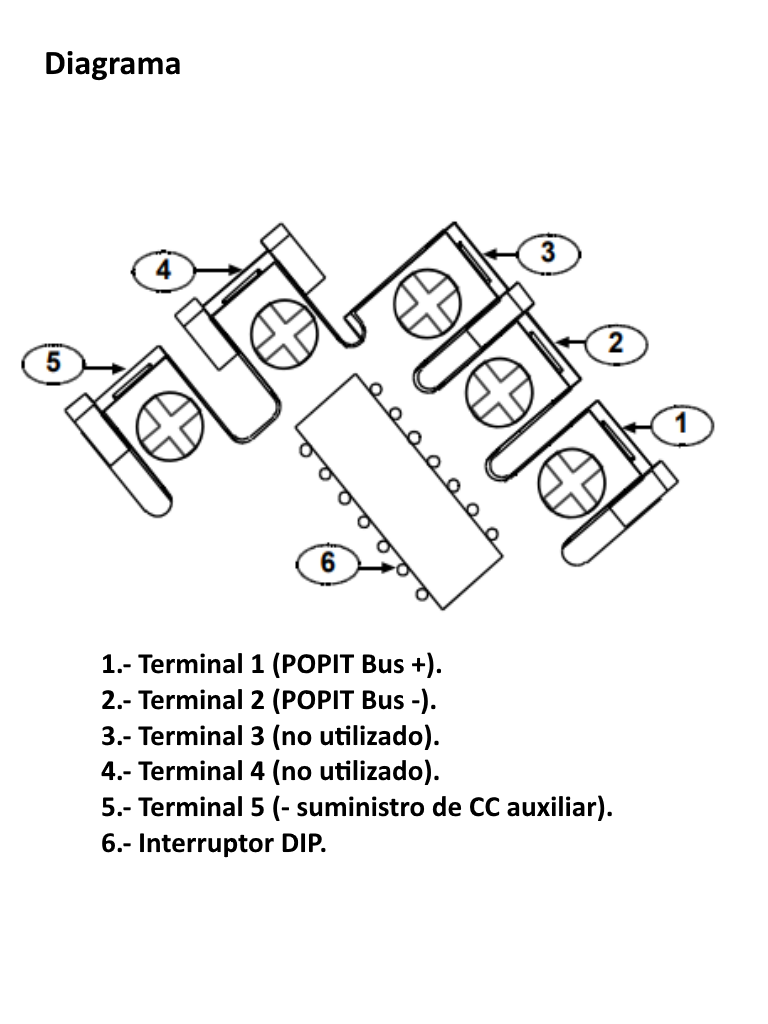 Diagrama

4
3
5
2
1
6

1.- Terminal 1 (POPIT Bus +).
2.- Terminal 2 (POPIT Bus -).
3.- Terminal 3 (no utilizado).
4.- Terminal 4 (no utilizado).
5.- Terminal 5 (- suministro de CC auxiliar).
6.- Interruptor DIP.