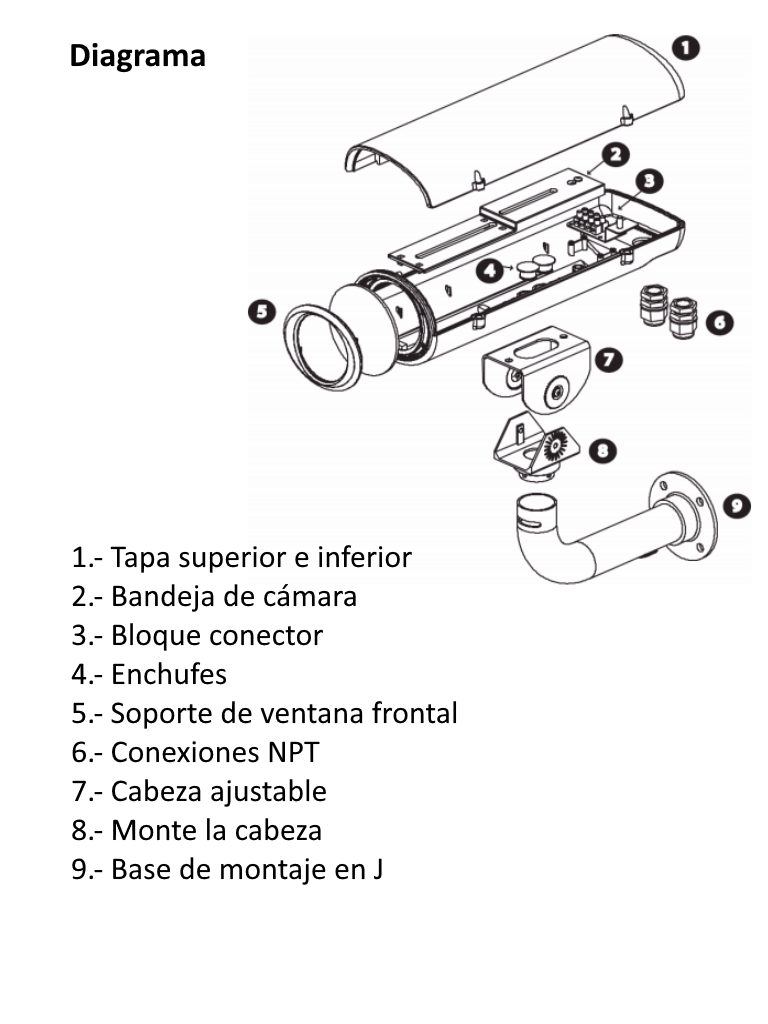 Diagrama

1
2
3
4
5
6
7
8
9

1.- Tapa superior e inferior
2.- Bandeja de cámara
3.- Bloque conector
4.- Enchufes
5.- Soporte de ventana frontal
6.- Conexiones NPT
7.- Cabeza ajustable
8.- Monte la cabeza
9.- Base de montaje en J