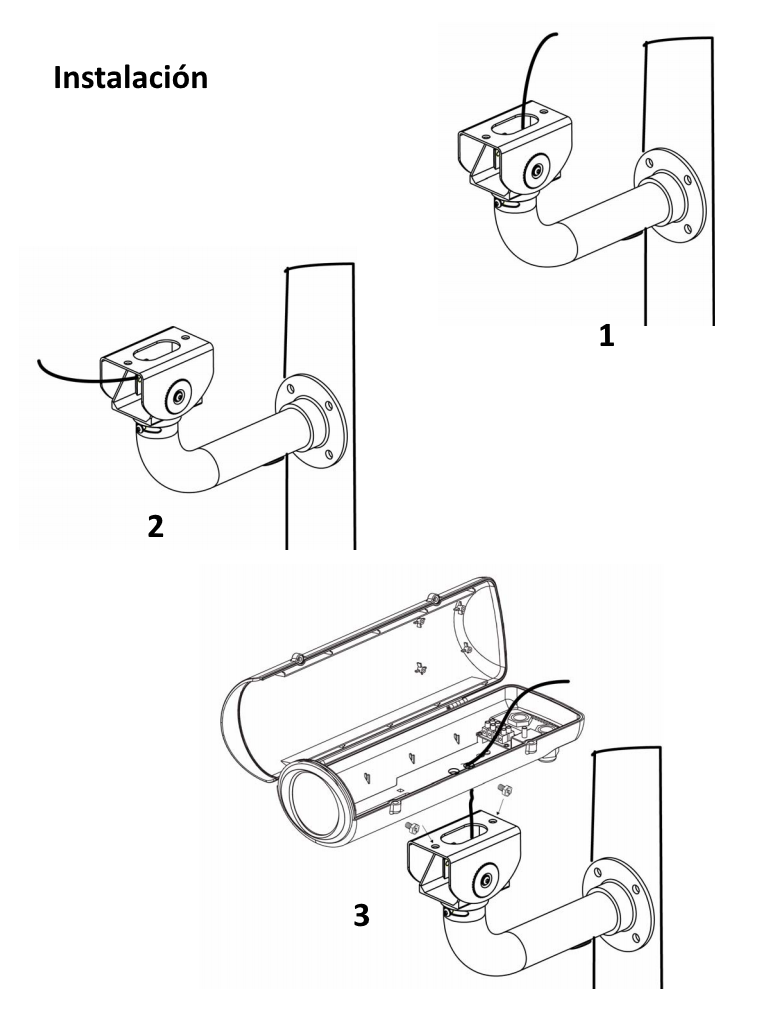 Instalación

1

2

3