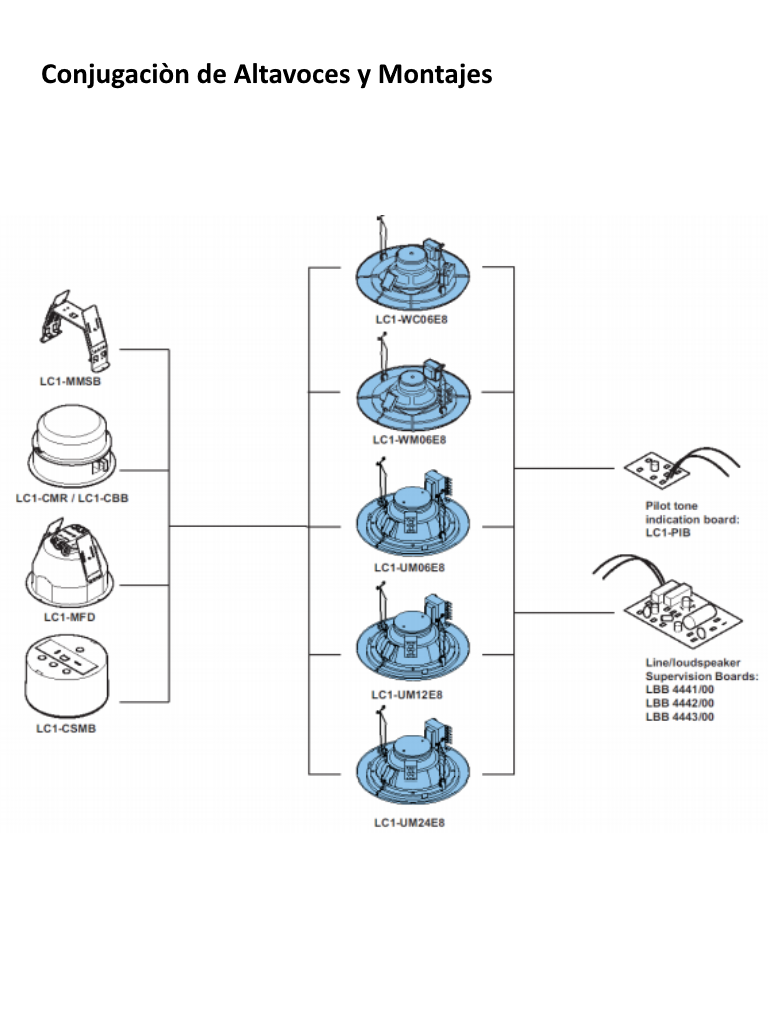 Conjugaciòn de Altavoces y Montajes

LC1-MMSB

LC1-CMR / LC1-CBB

LC1-MFD

LC1-CSMB

LC1-WC06E8

LC1-WM06E8

LC1-UM06E8

LC1-UM12E8

LC1-UM24E8

Pilot tone indication board: LC1-PIB

Line/loudspeaker Supervision Boards: LBB 4441/00 LBB 4442/00 LBB 4443/00