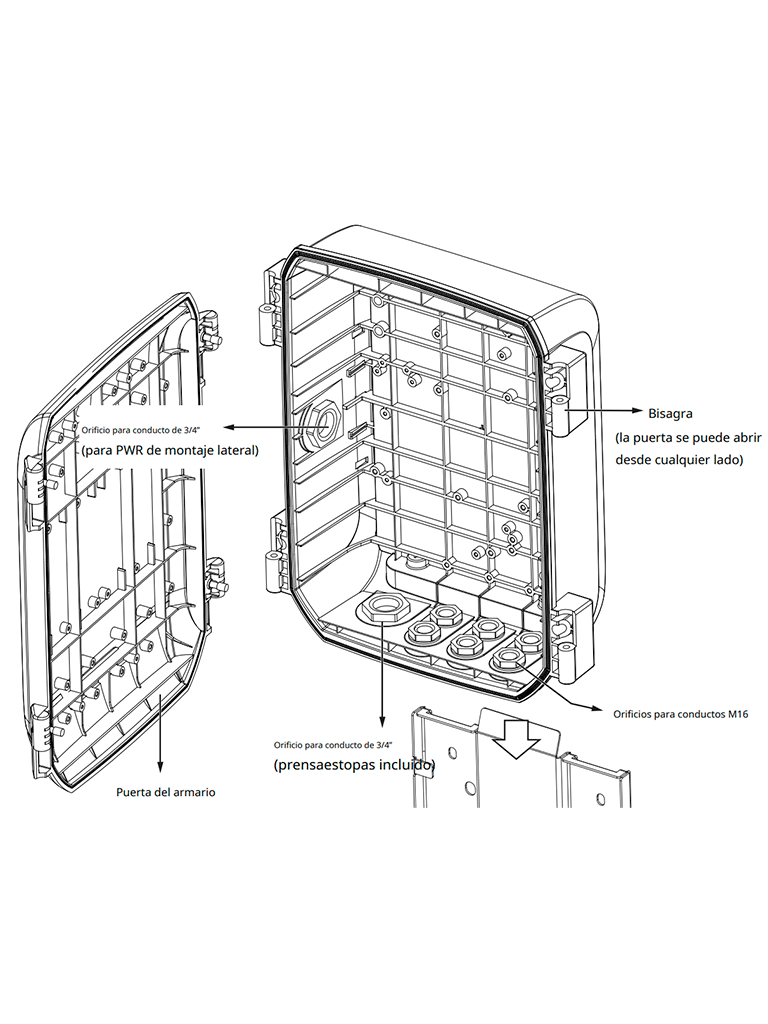 Orificio para conducto de 3/4"
(para PWR de montaje lateral)

Bisagra
(la puerta se puede abrir desde cualquier lado)

Orificios para conductos M16

Orificio para conducto de 3/4"
(prensaestopas incluido)

Puerta del armario