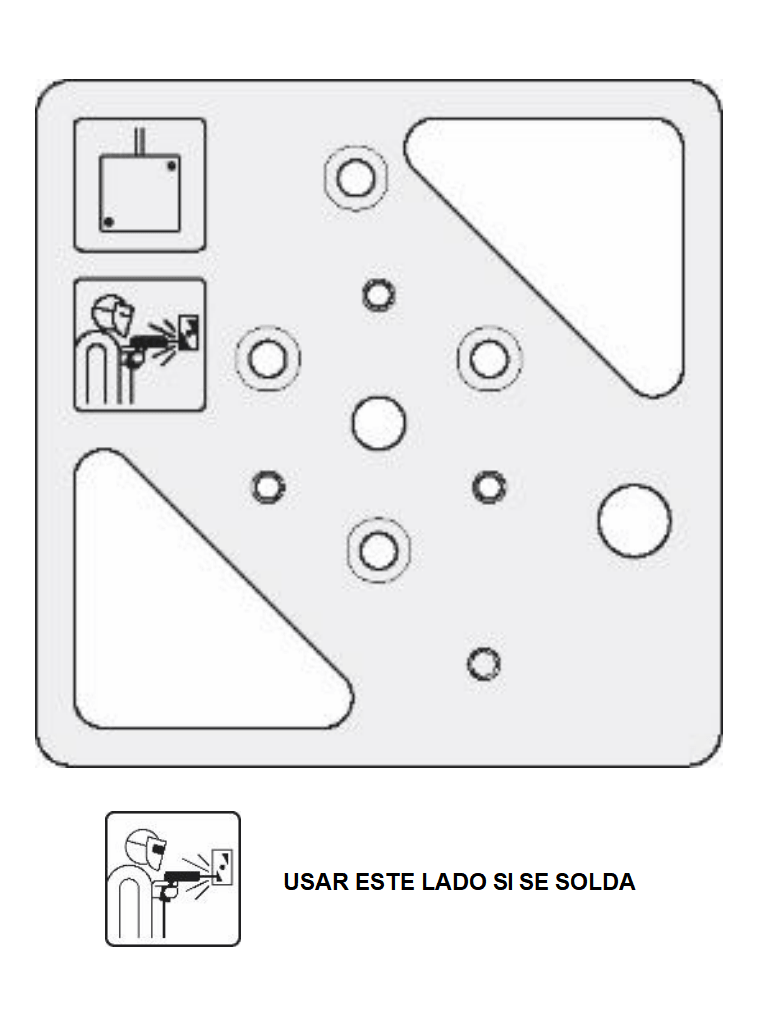 USAR ESTE LADO SI SE SOLDA