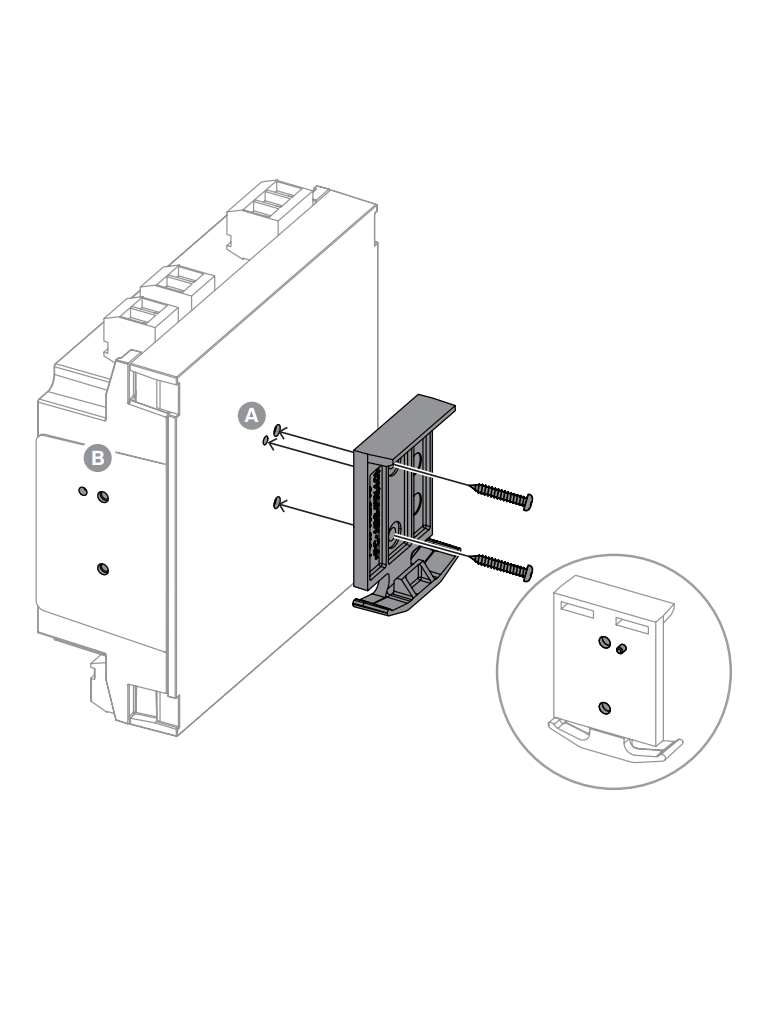 A
B