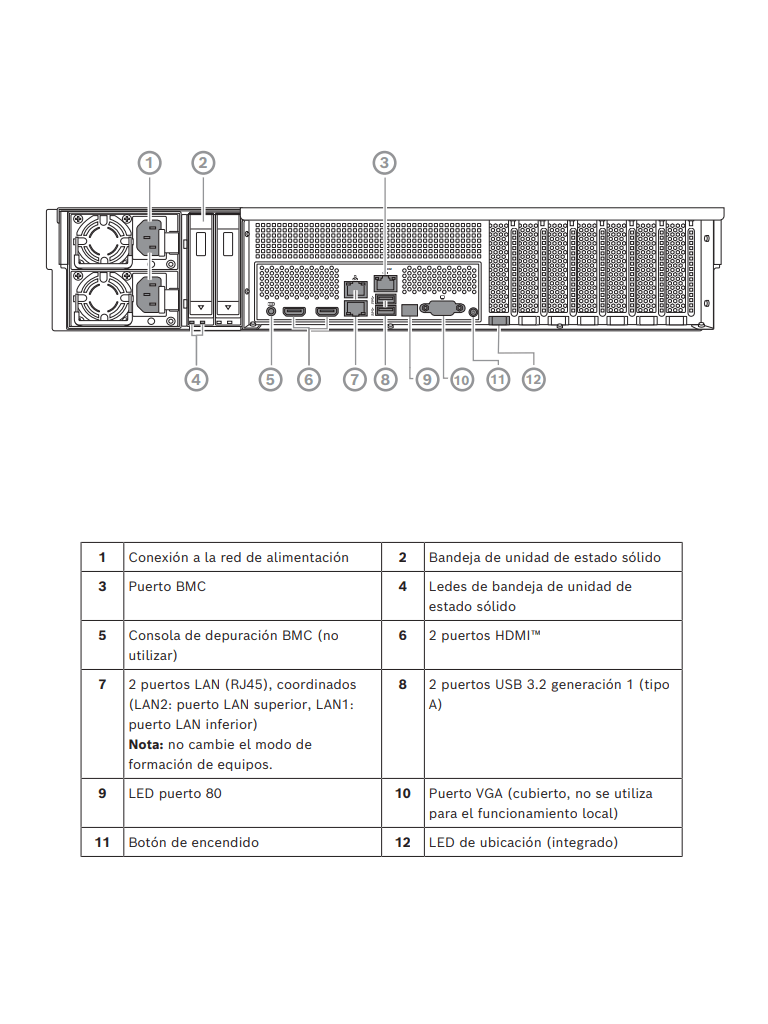 1 2 3

4 5 6 7 8 9 10 11 12

| 1 | Conexión a la red de alimentación | 2 | Bandeja de unidad de estado sólido |
|---|---|---|---|
| 3 | Puerto BMC | 4 | Ledes de bandeja de unidad de estado sólido |
| 5 | Consola de depuración BMC (no utilizar) | 6 | 2 puertos HDMI™ |
| 7 | 2 puertos LAN (RJ45), coordinados (LAN2: puerto LAN superior, LAN1: puerto LAN inferior) **Nota:** no cambie el modo de formación de equipos. | 8 | 2 puertos USB 3.2 generación 1 (tipo A) |
| 9 | LED puerto 80 | 10 | Puerto VGA (cubierto, no se utiliza para el funcionamiento local) |
| 11 | Botón de encendido | 12 | LED de ubicación (integrado) |