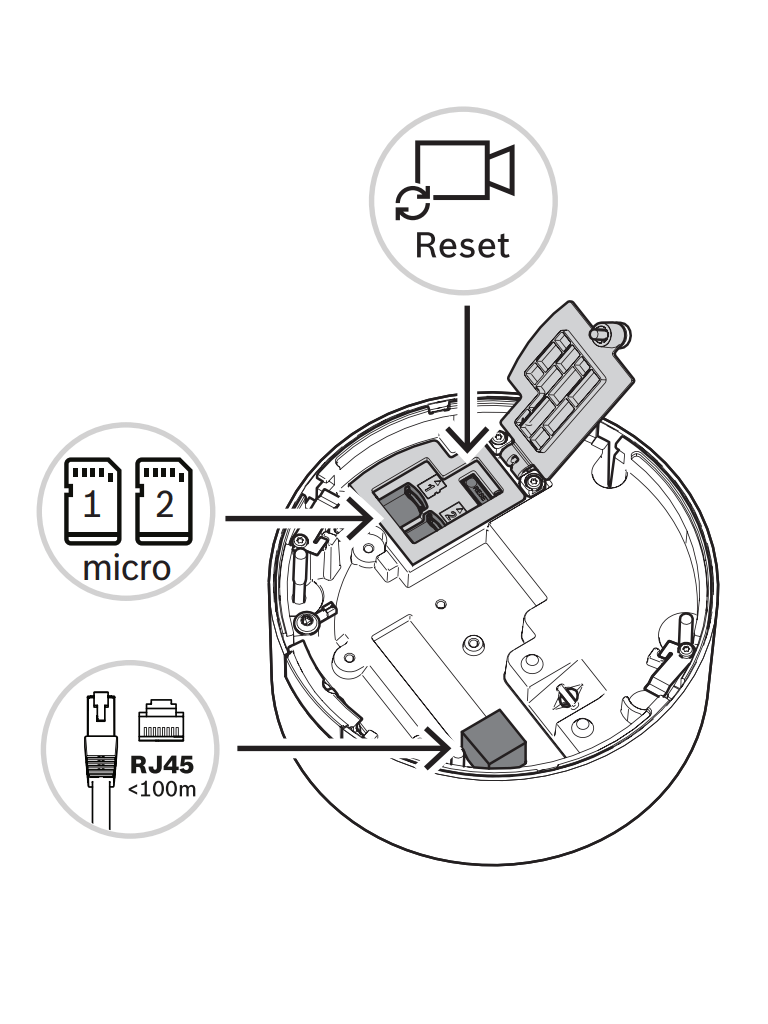 Reset

1 2
micro

RJ45
<100m