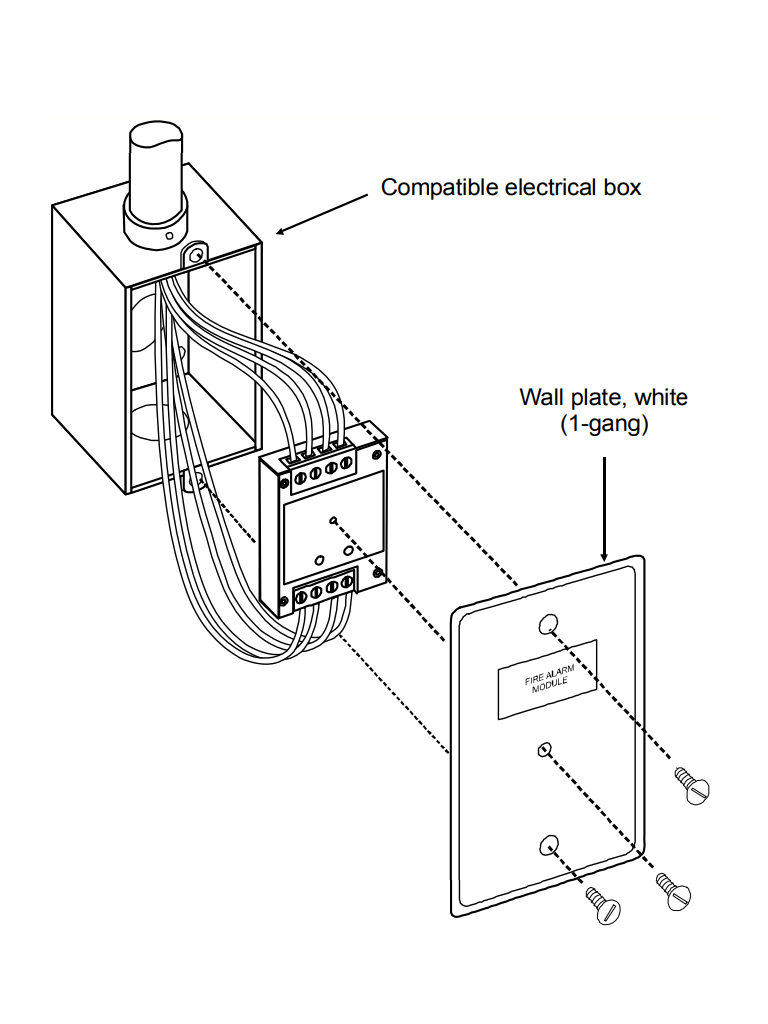 Compatible electrical box

Wall plate, white
(1-gang)

FIRE ALARM
MODULE